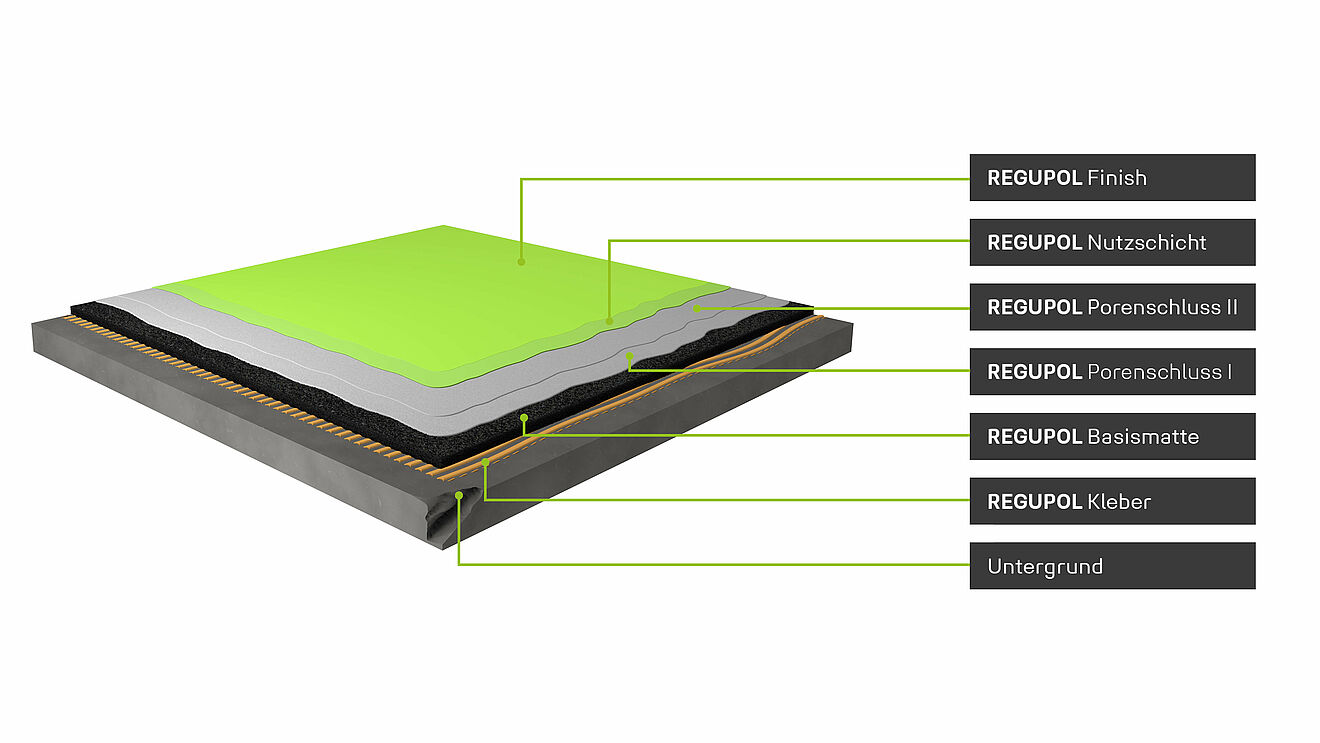 REGUPOL Finish

REGUPOL Nutzschicht

REGUPOL Porenschluss II

REGUPOL Porenschluss I

REGUPOL Basismatte

REGUPOL Kleber

Untergrund