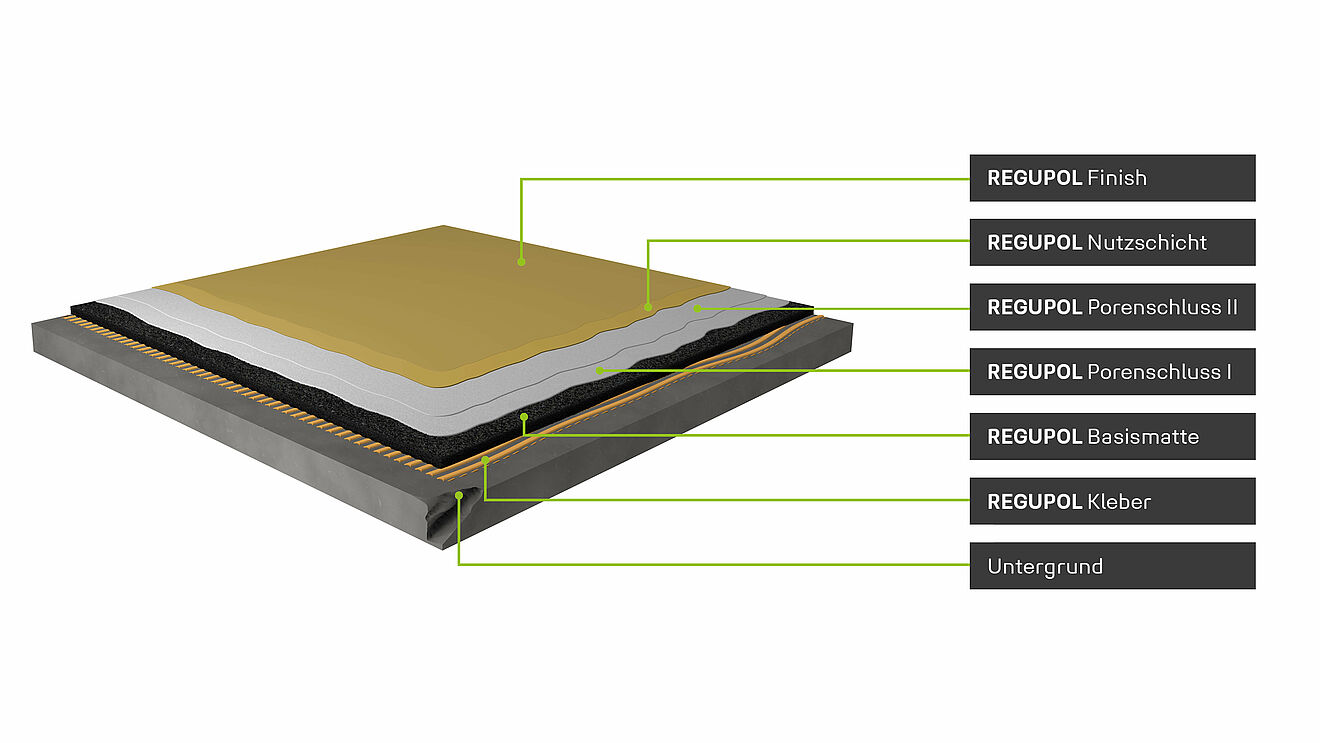 REGUPOL Finish

REGUPOL Nutzschicht

REGUPOL Porenschluss II

REGUPOL Porenschluss I

REGUPOL Basismatte

REGUPOL Kleber

Untergrund